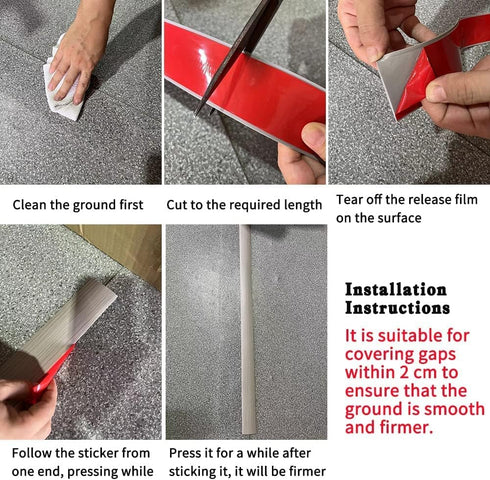 Clean the ground first

Cut to the required length

Tear off the release film on the surface

Follow the sticker from one end, pressing while

Press it for a while after sticking it, it will be firmer

Installation Instructions

It is suitable for covering gaps within 2 cm to ensure that the ground is smooth and firmer.