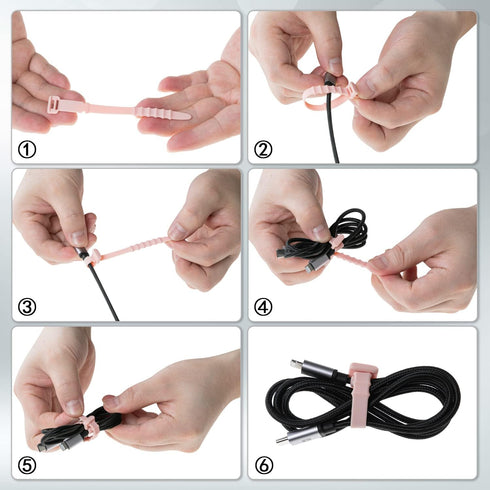 ①

②

③

④

⑤

⑥