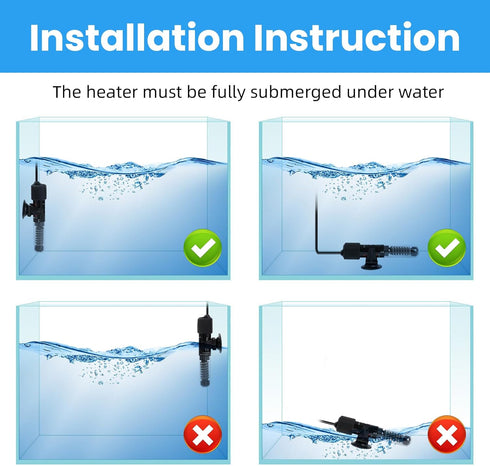 Installation Instruction

The heater must be fully submerged under water