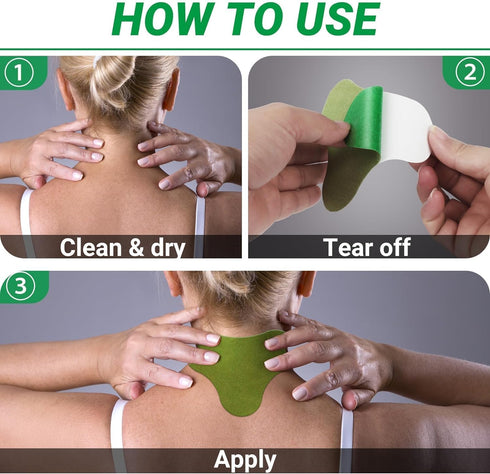 HOW TO USE

1

Clean & dry

2

Tear off

3

Apply