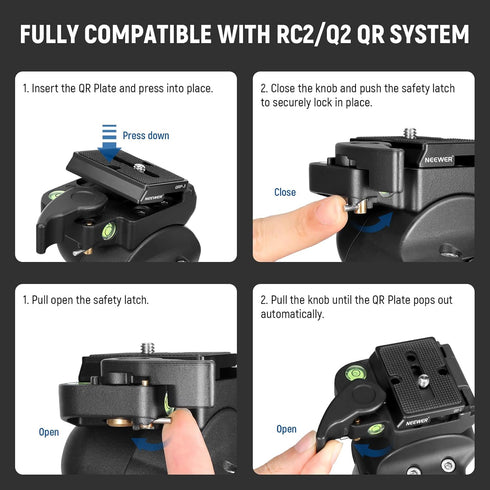 FULLY COMPATIBLE WITH RC2/Q2 QR SYSTEM

1. Insert the QR Plate and press into place.

Press down

NEEWER

2. Close the knob and push the safety latch to securely lock in place.

NEEWER

Close

1. Pull open the safety latch.

Open

2. Pull the knob until the QR Plate pops out automatically.

NEEWER

Open