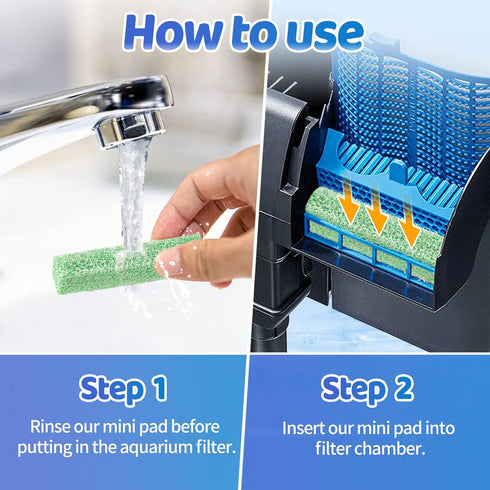 How to use

Step 1

Rinse our mini pad before putting in the aquarium filter.

Step 2

Insert our mini pad into filter chamber.