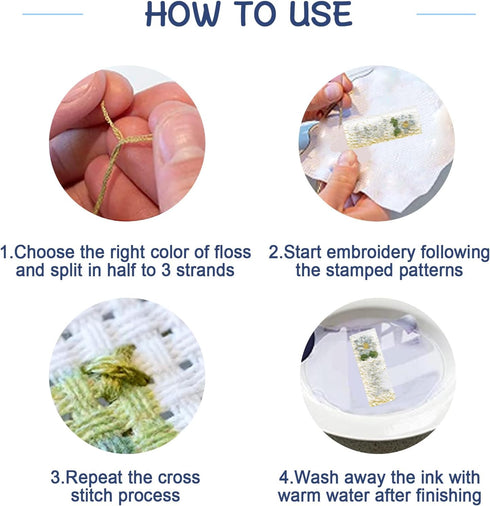 HOW TO USE

1.Choose the right color of floss and split in half to 3 strands

2.Start embroidery following the stamped patterns

3.Repeat the cross stitch process

4.Wash away the ink with warm water after finishing