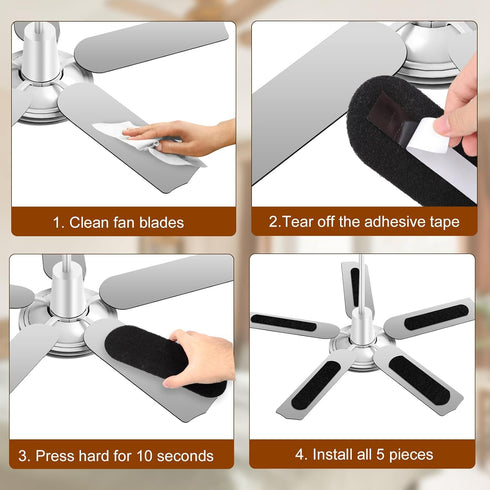 1. Clean fan blades

2.Tear off the adhesive tape

3. Press hard for 10 seconds

4. Install all 5 pieces