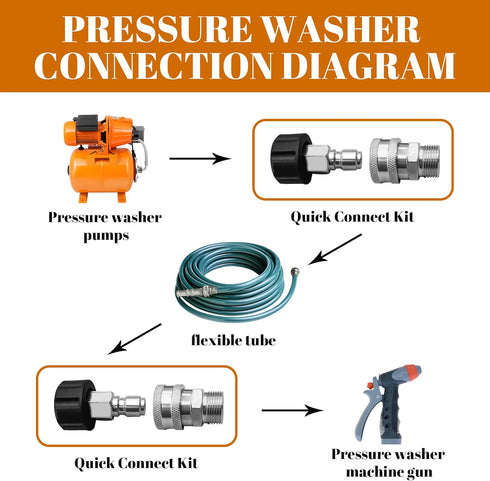 PRESSURE WASHER CONNECTION DIAGRAM

Pressure washer pumps

Quick Connect Kit

flexible tube

Quick Connect Kit

Pressure washer machine gun