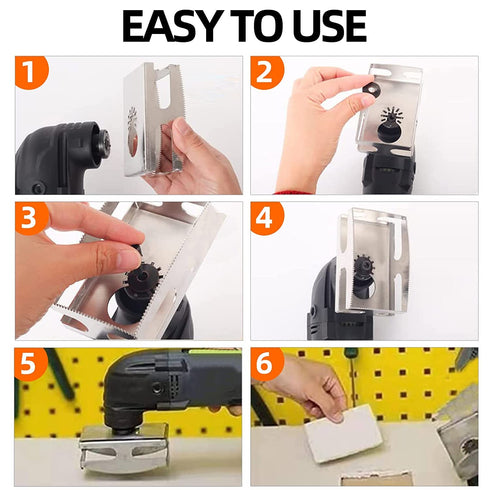 EASY TO USE

1

2

3

4

5

6