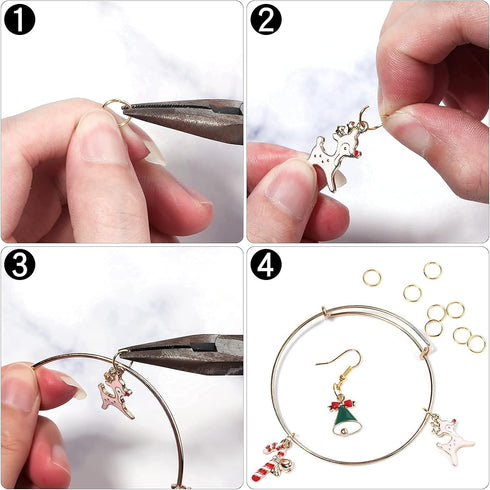 1

2

3

4