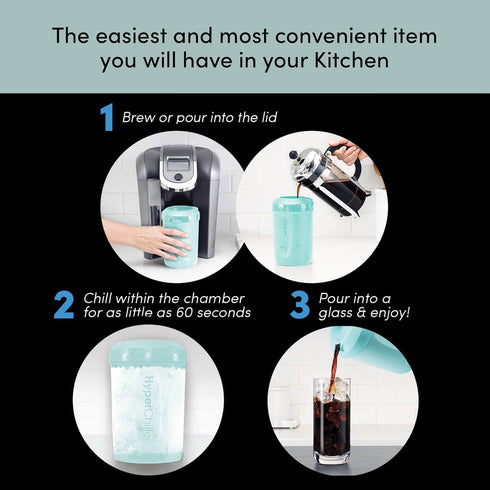 The easiest and most convenient item you will have in your Kitchen

1 Brew or pour into the lid

2 Chill within the chamber for as little as 60 seconds

3 Pour into a glass & enjoy!

HyperChiller