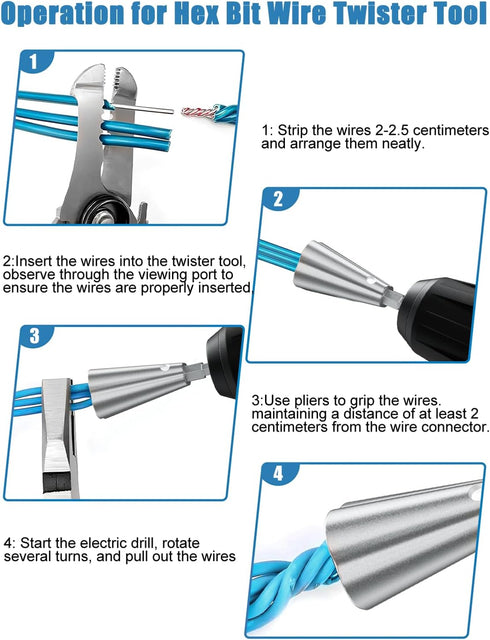 Operation for Hex Bit Wire Twister Tool

1

1: Strip the wires 2-2.5 centimeters and arrange them neatly.

2

2:Insert the wires into the twister tool, observe through the viewing port to ensure the wires are properly inserted.

3

3:Use pliers to grip the wires. maintaining a distance of at least 2 centimeters from the wire connector.

4

4: Start the electric drill, rotate several turns, and pull out the wires