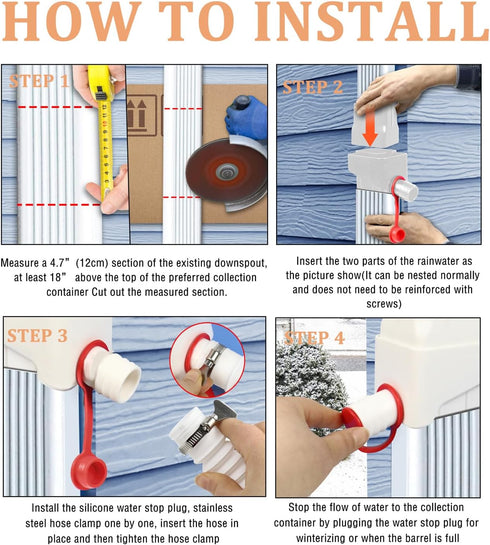 HOW TO INSTALL

STEP 1

Measure a 4.7" (12cm) section of the existing downspout, at least 18" above the top of the preferred collection container Cut out the measured section.

STEP 2

Insert the two parts of the rainwater as the picture show(It can be nested normally and does not need to be reinforced with screws)

STEP 3

Install the silicone water stop plug, stainless steel hose clamp one by one, insert the hose in place and then tighten the hose clamp

STEP 4

Stop the flow of water to the collection container by plugging the water stop plug for winterizing or when the barrel is full