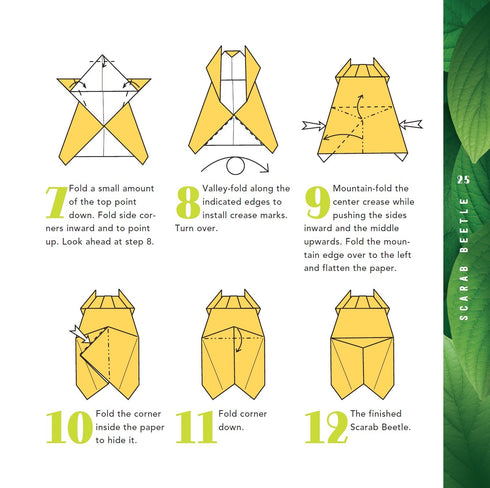 7 Fold a small amount of the top point down. Fold side corners inward and to point up. Look ahead at step 8.

8 Valley-fold along the indicated edges to install crease marks. Turn over.

9 Mountain-fold the center crease while pushing the sides inward and the middle upwards. Fold the mountain edge over to the left and flatten the paper.

10 Fold the corner inside the paper to hide it.

11 Fold corner down.

12 The finished Scarab Beetle.

25

SCARAB BEETLE