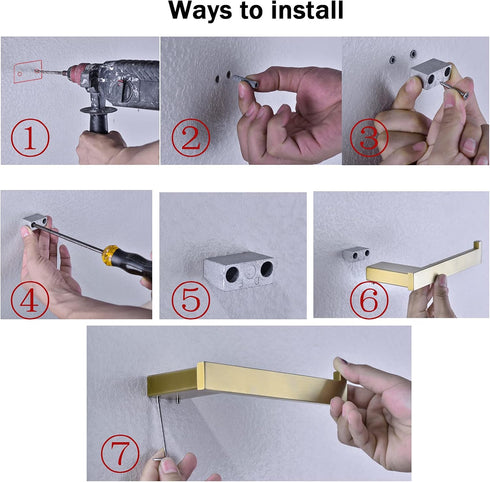 Ways to install

①

②

③

④

⑤

⑥

⑦