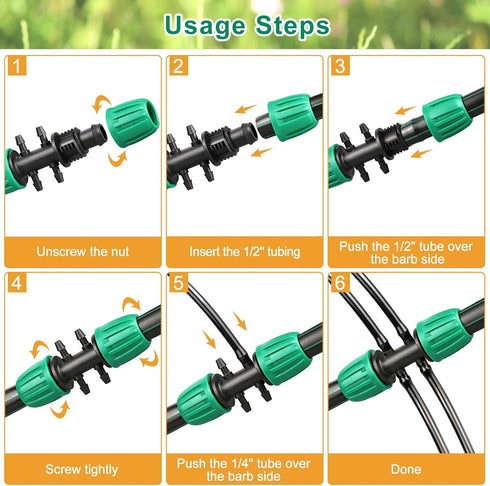 Usage Steps

1

Unscrew the nut

2

Insert the 1/2" tubing

3

Push the 1/2" tube over the barb side

4

Screw tightly

5

Push the 1/4" tube over the barb side

6

Done