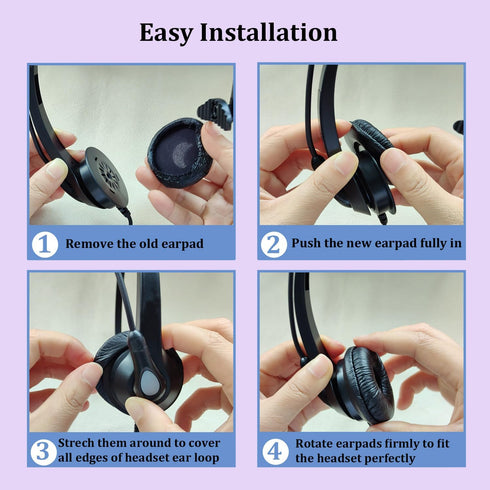 Easy Installation

1 Remove the old earpad

2 Push the new earpad fully in

3 Strech them around to cover all edges of headset ear loop

4 Rotate earpads firmly to fit the headset perfectly