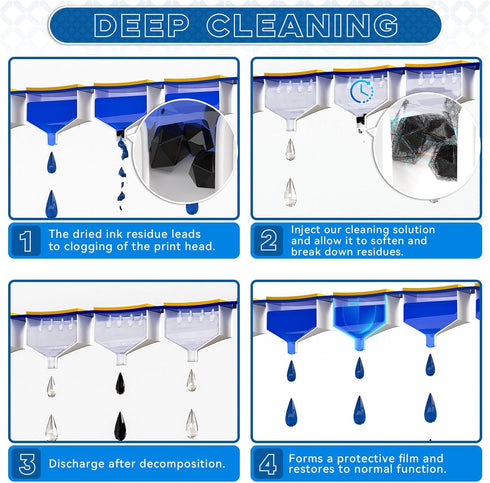 DEEP CLEANING

1 The dried ink residue leads to clogging of the print head.

2 Inject our cleaning solution and allow it to soften and break down residues.

3 Discharge after decomposition.

4 Forms a protective film and restores to normal function.