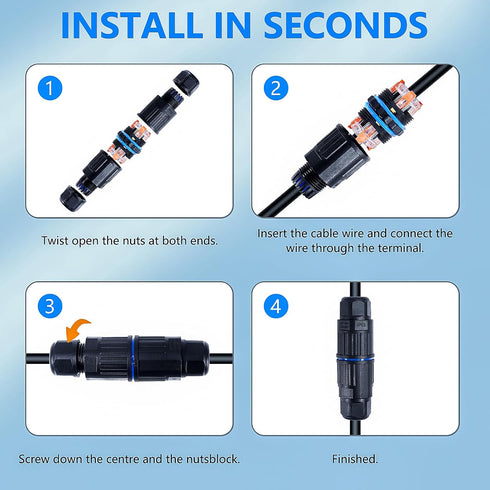 INSTALL IN SECONDS

1

Twist open the nuts at both ends.

2

Insert the cable wire and connect the wire through the terminal.

3

Screw down the centre and the nutsblock.

4

Finished.