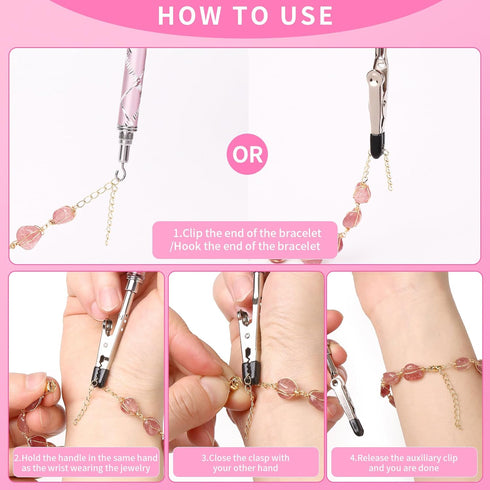 HOW TO USE

OR

1.Clip the end of the bracelet /Hook the end of the bracelet

2.Hold the handle in the same hand as the wrist wearing the jewelry

3.Close the clasp with your other hand

4.Release the auxiliary clip and you are done