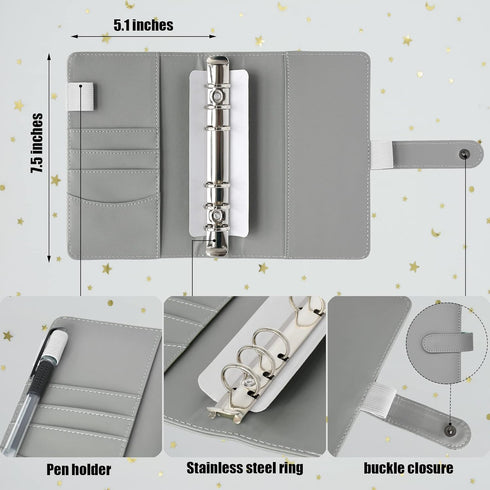 5.1 inches

7.5 inches

Pen holder

Stainless steel ring

buckle closure