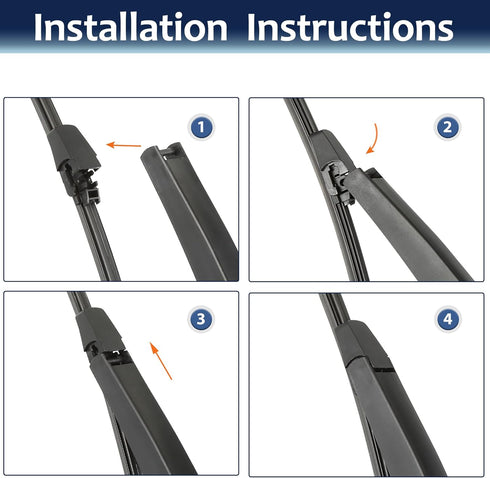 Installation Instructions

1

2

3

4