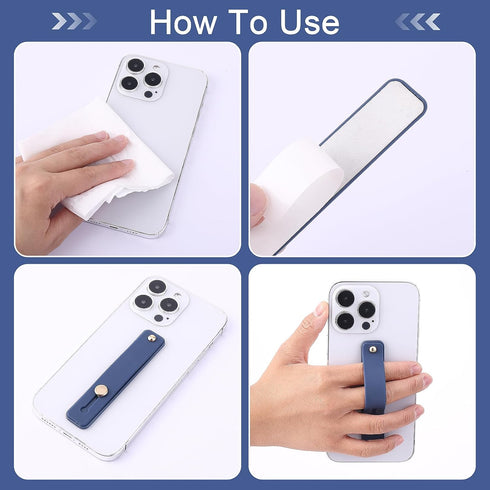 How To Use