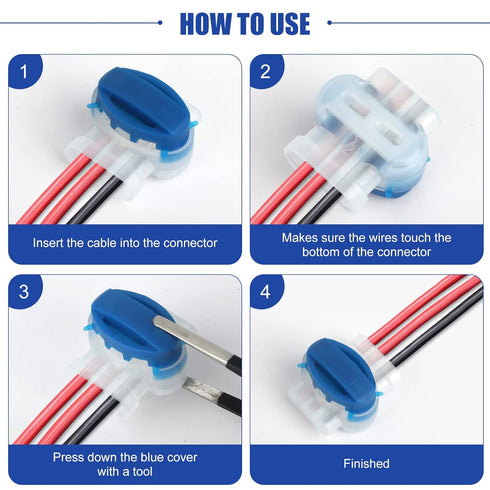 HOW TO USE

1

Insert the cable into the connector

2

Makes sure the wires touch the bottom of the connector

3

Press down the blue cover with a tool

4

Finished