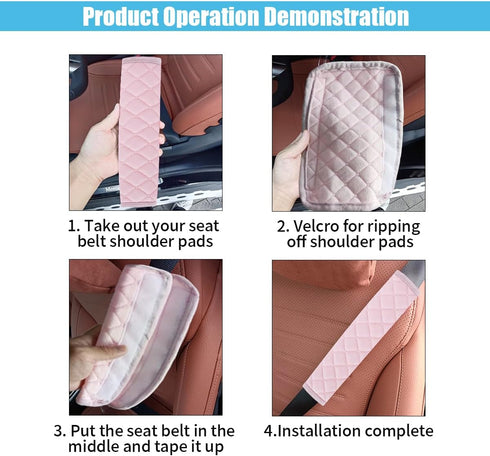 Product Operation Demonstration

1. Take out your seat belt shoulder pads

2. Velcro for ripping off shoulder pads

3. Put the seat belt in the middle and tape it up

4.Installation complete