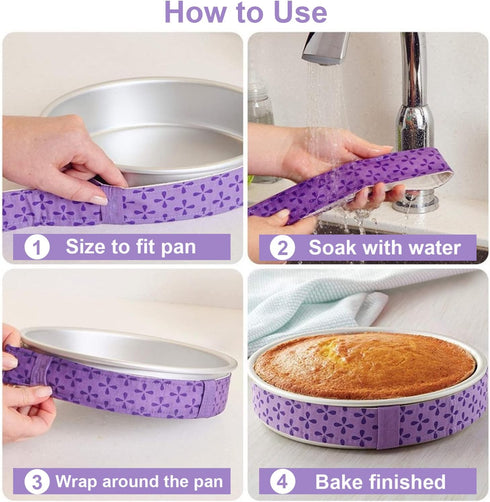 How to Use

1 Size to fit pan

2 Soak with water

3 Wrap around the pan

4 Bake finished