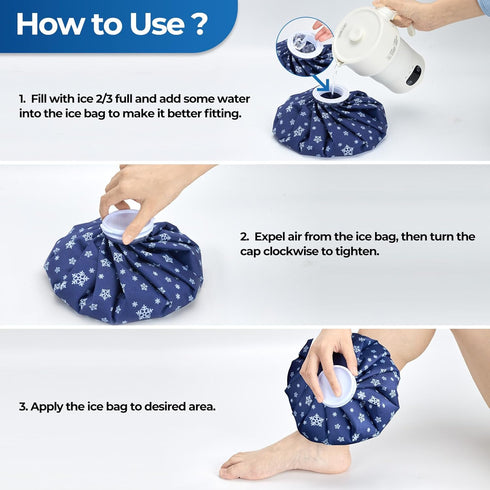 How to Use ?

1. Fill with ice 2/3 full and add some water into the ice bag to make it better fitting.

2. Expel air from the ice bag, then turn the cap clockwise to tighten.

3. Apply the ice bag to desired area.