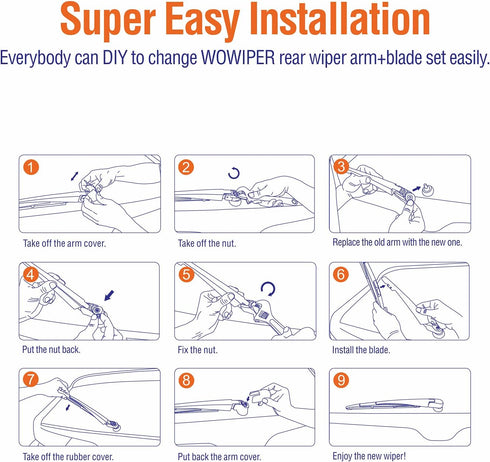 Super Easy Installation
Everybody can DIY to change WOWIPER rear wiper arm+blade set easily.

1
Take off the arm cover.

2
Take off the nut.

3
Replace the old arm with the new one.

4
Put the nut back.

5
Fix the nut.

6
Install the blade.

7
Take off the rubber cover.

8
Put back the arm cover.

9
Enjoy the new wiper!