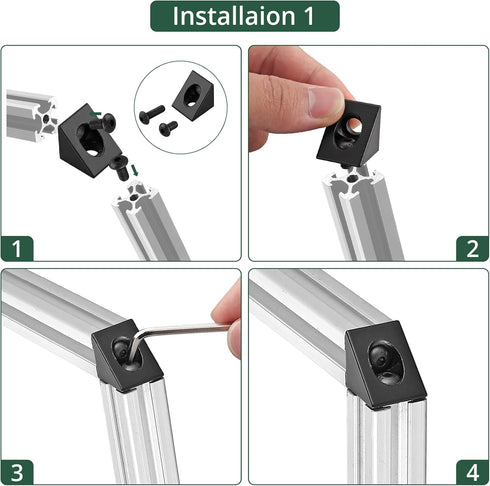 Installaion 1

1

2

3

4