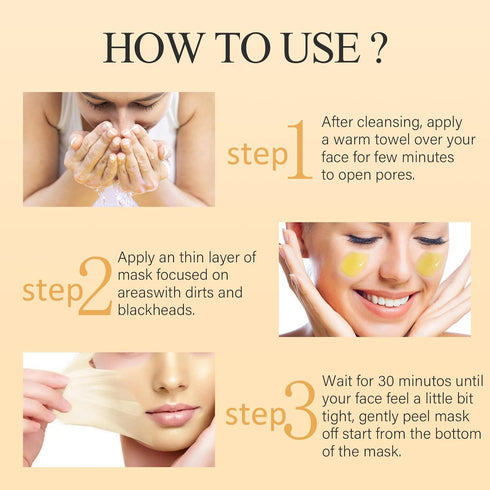 HOW TO USE ?

step1 After cleansing, apply a warm towel over your face for few minutes to open pores.

step2 Apply an thin layer of mask focused on areaswith dirts and blackheads.

step3 Wait for 30 minutos until your face feel a little bit tight, gently peel mask off start from the bottom of the mask.