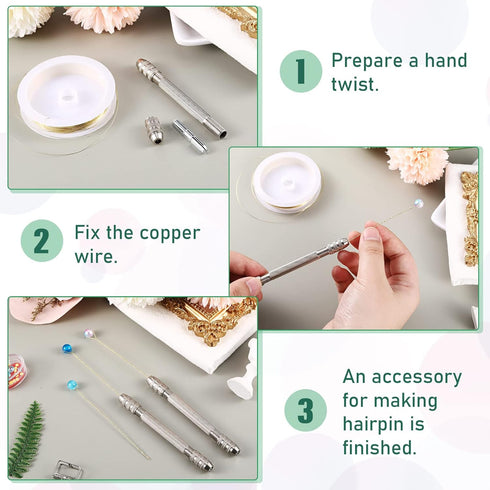 1 Prepare a hand twist.

2 Fix the copper wire.

3 An accessory for making hairpin is finished.