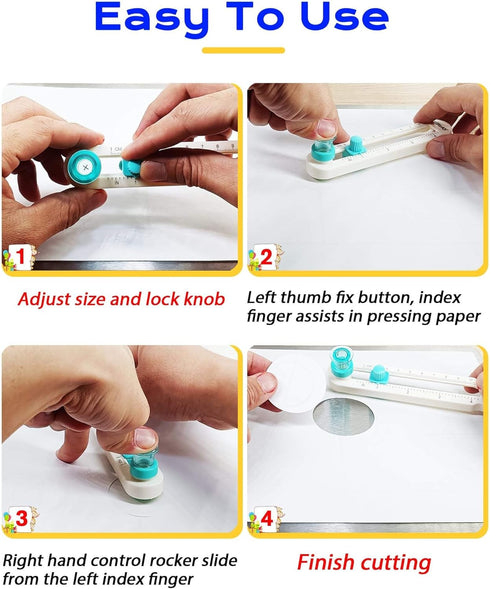 Easy To Use

1

Adjust size and lock knob

2

Left thumb fix button, index finger assists in pressing paper

3

Right hand control rocker slide from the left index finger

4

Finish cutting