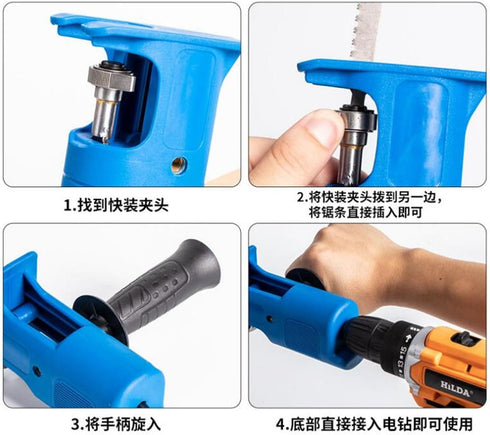 1.找到快装夹头

2.将快装夹头拨到另一边，将锯条直接插入即可

3.将手柄旋入

13 15

HiLDA

4.底部直接接入电钻即可使用