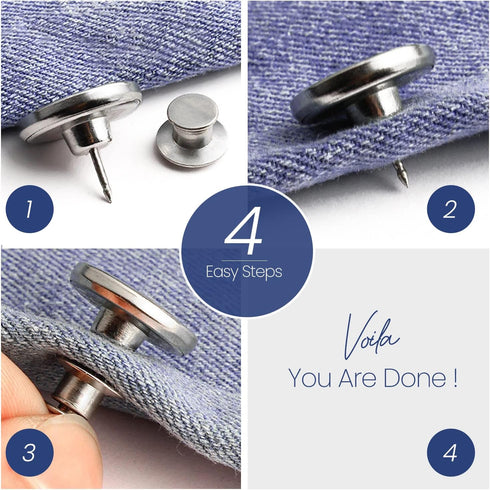 1

2

4
Easy Steps

3

Voila
You Are Done !

4