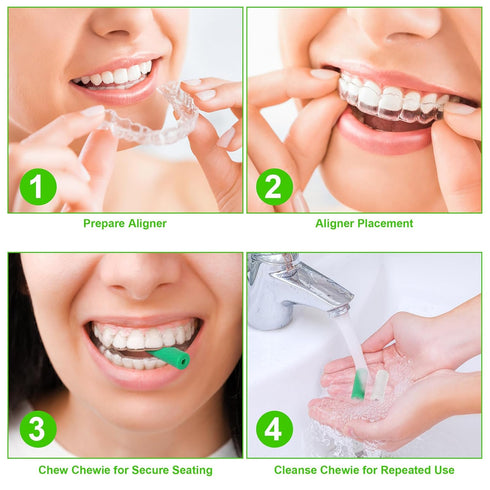 1
Prepare Aligner

2
Aligner Placement

3
Chew Chewie for Secure Seating

4
Cleanse Chewie for Repeated Use