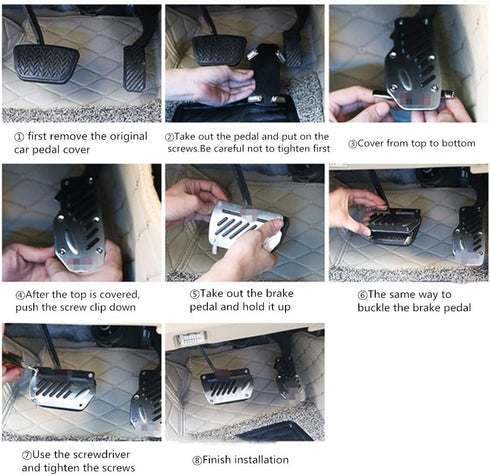 ① first remove the original car pedal cover

②Take out the pedal and put on the screws.Be careful not to tighten first

③Cover from top to bottom

④After the top is covered, push the screw clip down

⑤Take out the brake pedal and hold it up

⑥The same way to buckle the brake pedal

⑦Use the screwdriver and tighten the screws

⑧Finish installation