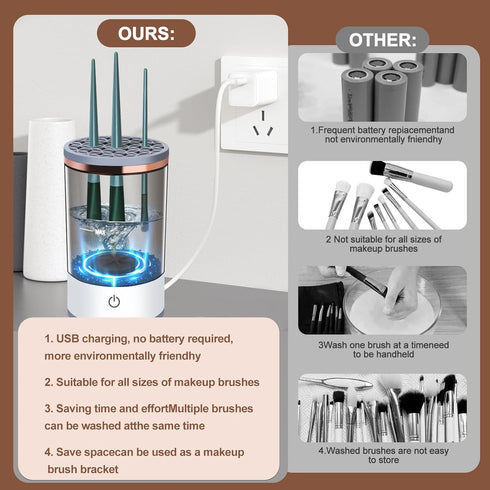 OURS:

MAX

1. USB charging, no battery required, more environmentally friendhy

2. Suitable for all sizes of makeup brushes

3. Saving time and effortMultiple brushes can be washed atthe same time

4. Save spacecan be used as a makeup brush bracket

OTHER:

1.Frequent battery repiacementand not environmentally fniendhy

2 Not suitable for all sizes of makeup brushes

3Wash one brush at a timeneed to be handheld

4.Washed brushes are not easy to store