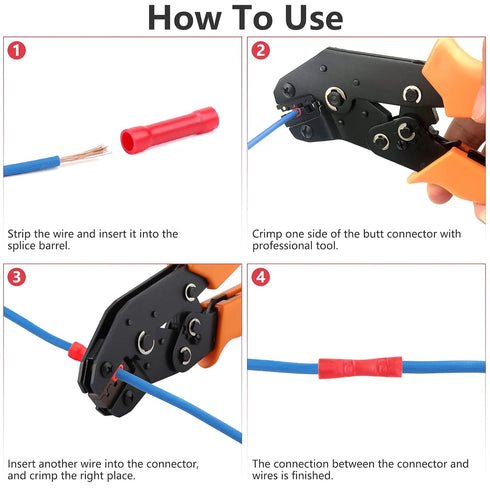 How To Use

1

Strip the wire and insert it into the splice barrel.

2

Crimp one side of the butt connector with professional tool.

3

Insert another wire into the connector, and crimp the right place.

4

The connection between the connector and wires is finished.