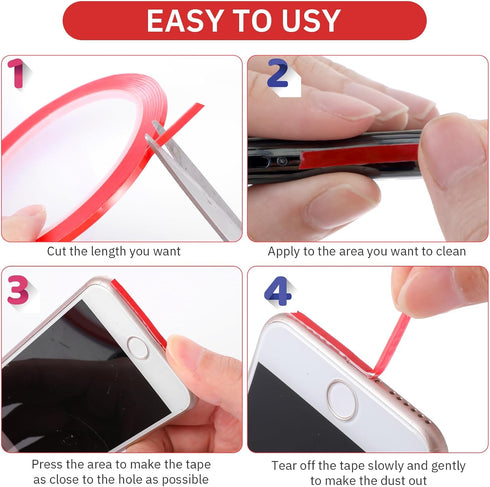 EASY TO USY

1

Cut the length you want

2

Apply to the area you want to clean

3

Press the area to make the tape as close to the hole as possible

4

Tear off the tape slowly and gently to make the dust out