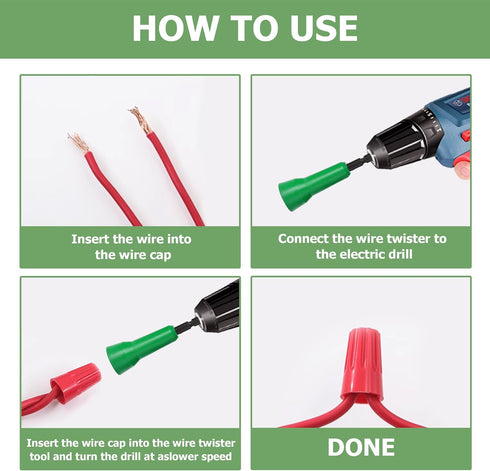 HOW TO USE

Insert the wire into the wire cap

Connect the wire twister to the electric drill

Insert the wire cap into the wire twister tool and turn the drill at aslower speed

DONE