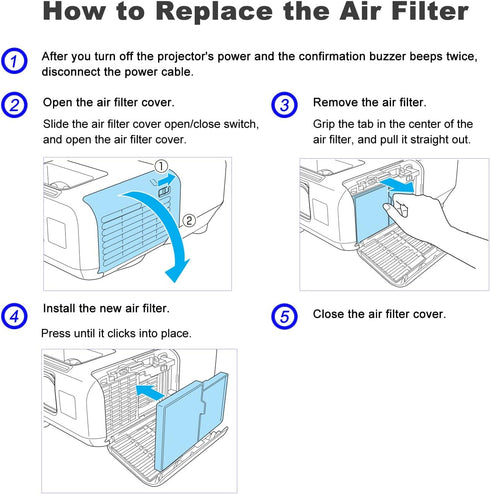 How to Replace the Air Filter

1 After you turn off the projector's power and the confirmation buzzer beeps twice, disconnect the power cable.

2 Open the air filter cover.

Slide the air filter cover open/close switch, and open the air filter cover.

①

②

3 Remove the air filter.

Grip the tab in the center of the air filter, and pull it straight out.

4 Install the new air filter.

Press until it clicks into place.

5 Close the air filter cover.