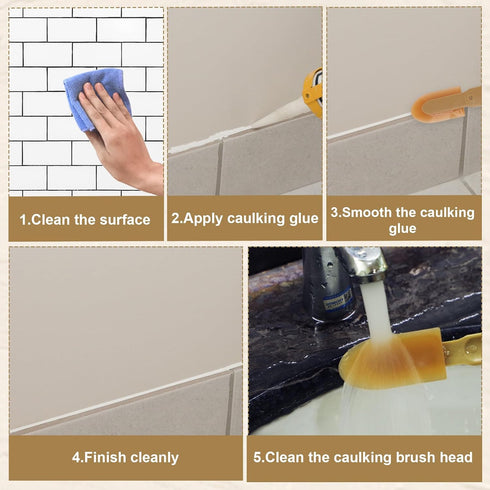 1.Clean the surface

2.Apply caulking glue

3.Smooth the caulking glue

4.Finish cleanly

5.Clean the caulking brush head