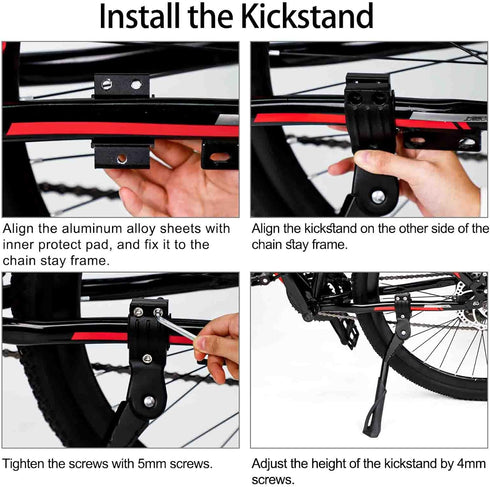 Install the Kickstand

Align the aluminum alloy sheets with inner protect pad, and fix it to the chain stay frame.

Align the kickstand on the other side of the chain stay frame.

Tighten the screws with 5mm screws.

Adjust the height of the kickstand by 4mm screws.