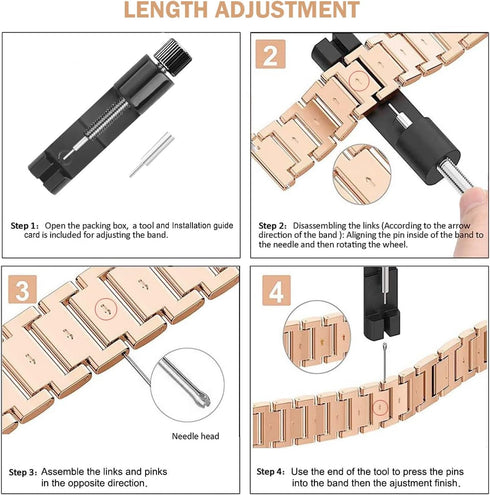 LENGTH ADJUSTMENT

Step 1: Open the packing box, a tool and Installation guide card is included for adjusting the band.

2

Step 2: Disassembling the links (According to the arrow direction of the band ): Aligning the pin inside of the band to the needle and then rotating the wheel.

3

Needle head

Step 3: Assemble the links and pinks in the opposite direction.

4

Step 4: Use the end of the tool to press the pins into the band then the ajustment finish.