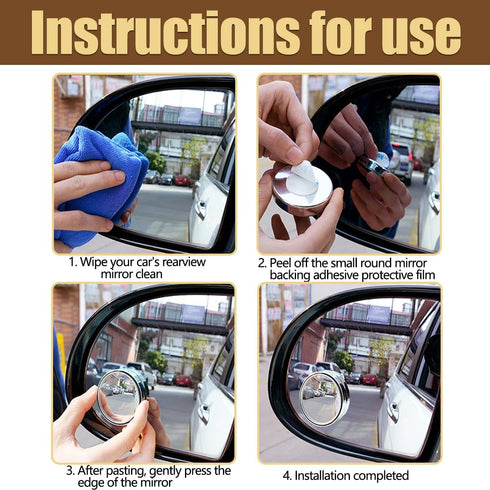 Instructions for use

1. Wipe your car's rearview mirror clean

2. Peel off the small round mirror backing adhesive protective film

3. After pasting, gently press the edge of the mirror

4. Installation completed