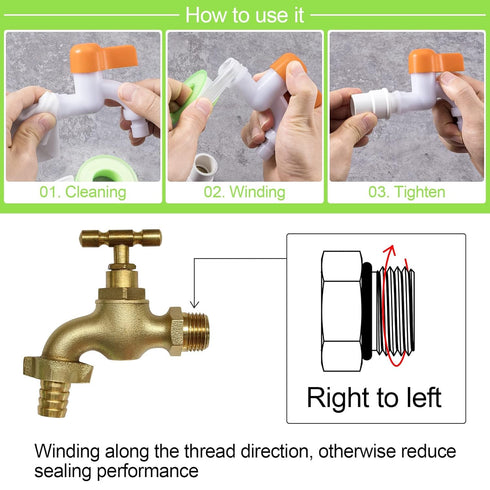 How to use it

01. Cleaning

02. Winding

03. Tighten

Right to left

Winding along the thread direction, otherwise reduce sealing performance