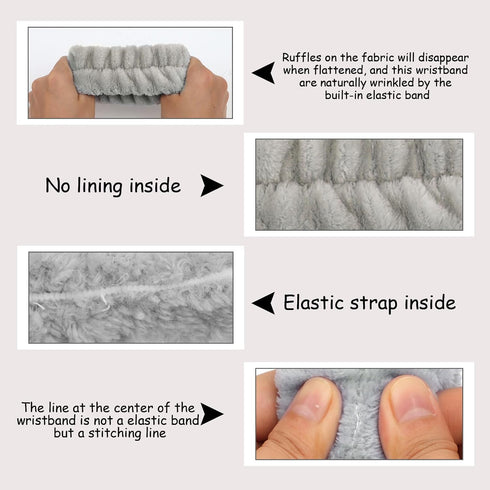 Ruffles on the fabric will disappear when flattened, and this wristband are naturally wrinkled by the built-in elastic band

No lining inside

Elastic strap inside

The line at the center of the wristband is not a elastic band but a stitching line