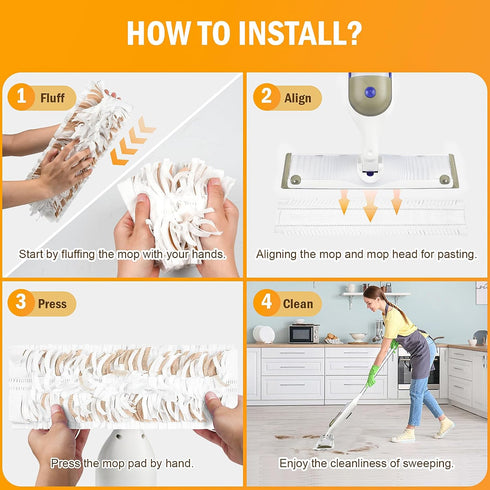 HOW TO INSTALL?

1 Fluff

Start by fluffing the mop with your hands.

2 Align

Aligning the mop and mop head for pasting.

3 Press

Press the mop pad by hand.

4 Clean

Enjoy the cleanliness of sweeping.