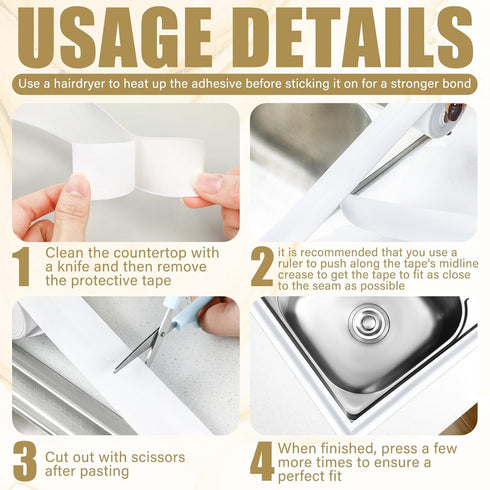 USAGE DETAILS

Use a hairdryer to heat up the adhesive before sticking it on for a stronger bond

1 Clean the countertop with a knife and then remove the protective tape

2 it is recommended that you use a ruler to push along the tape's midline crease to get the tape to fit as close to the seam as possible

3 Cut out with scissors after pasting

4 When finished, press a few more times to ensure a perfect fit